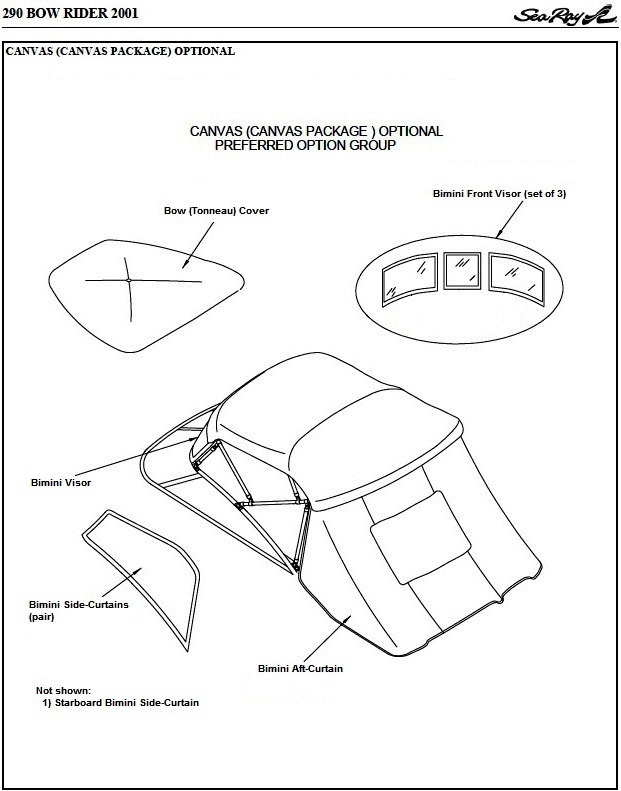 290 BOW RIDER 2001

Sea Ray

CANVAS (CANVAS PACKAGE) OPTIONAL

CANVAS (CANVAS PACKAGE ) OPTIONAL
PREFERRED OPTION GROUP

Bow (Tonneau) Cover

Bimini Front Visor (set of 3)

Bimini Visor

Bimini Side-Curtains (pair)

Bimini Aft-Curtain

Not shown:
1) Starboard Bimini Side-Curtain